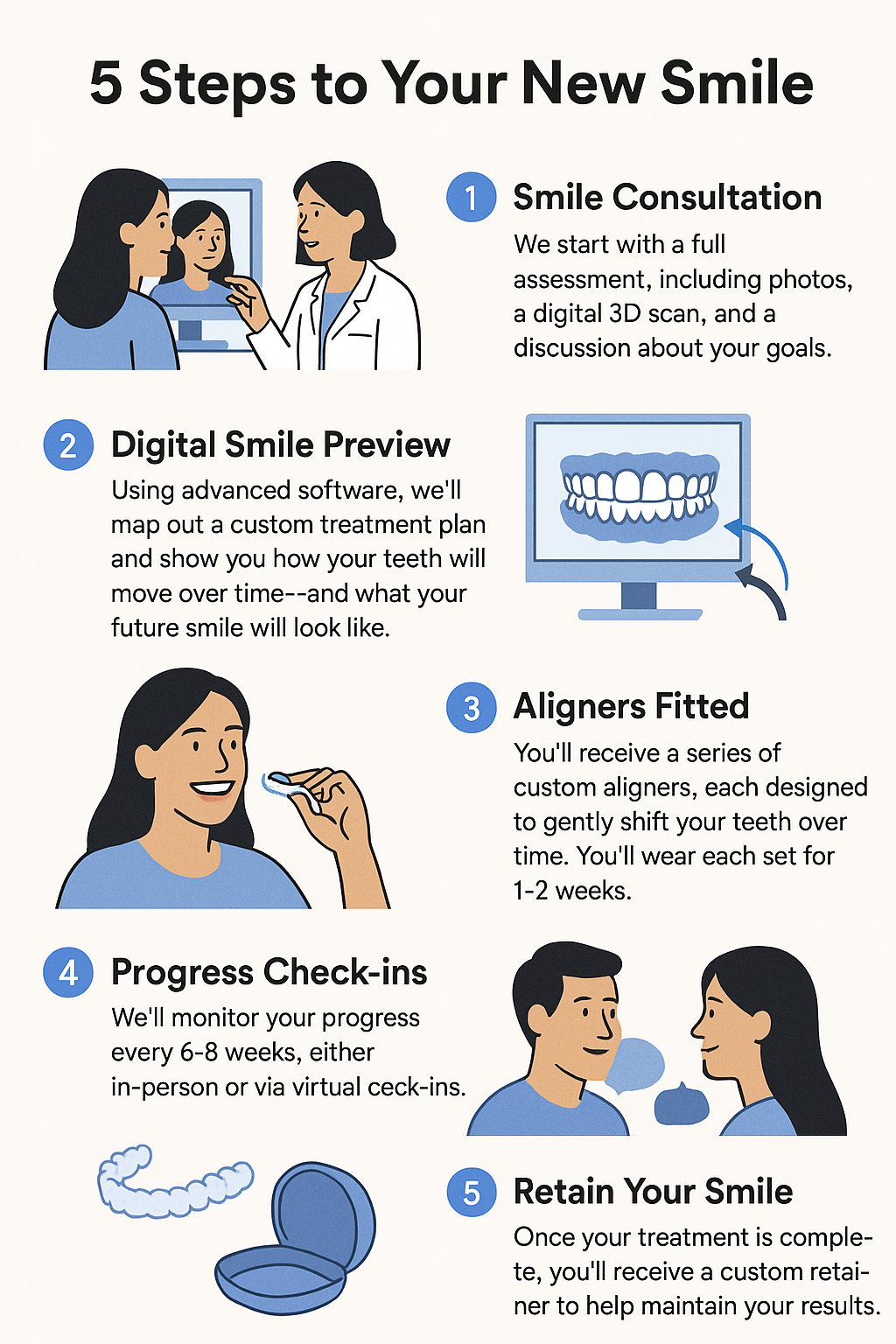 5 Steps to Your New Smile

1 Smile Consultation

We start with a full assessment, including photos, a digital 3D scan, and a discussion about your goals.

2 Digital Smile Preview

Using advanced software, we'll map out a custom treatment plan and show you how your teeth will move over time--and what your future smile will look like.

3 Aligners Fitted

You'll receive a series of custom aligners, each designed to gently shift your teeth over time. You'll wear each set for 1-2 weeks.

4 Progress Check-ins

We'll monitor your progress every 6-8 weeks, either in-person or via virtual ceck-ins.

5 Retain Your Smile

Once your treatment is complete, you'll receive a custom retainer to help maintain your results.